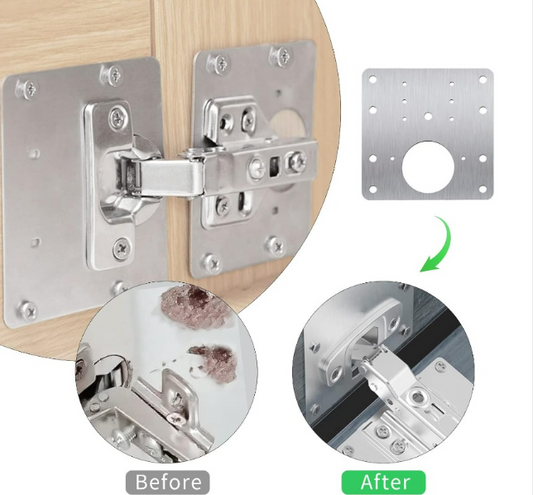 Before

After