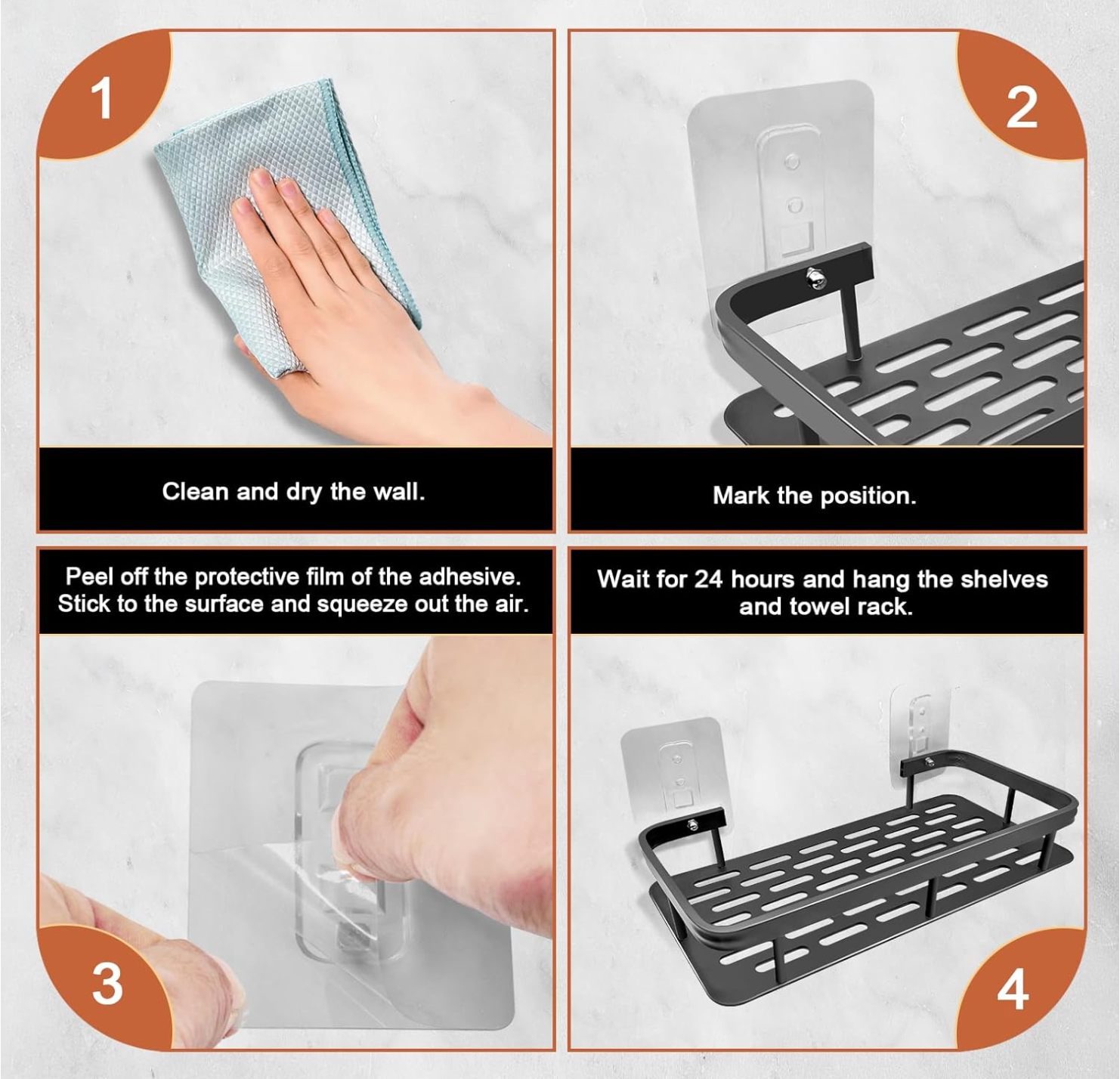 1

Clean and dry the wall.

2

Mark the position.

Peel off the protective film of the adhesive. Stick to the surface and squeeze out the air.

3

Wait for 24 hours and hang the shelves and towel rack.

4