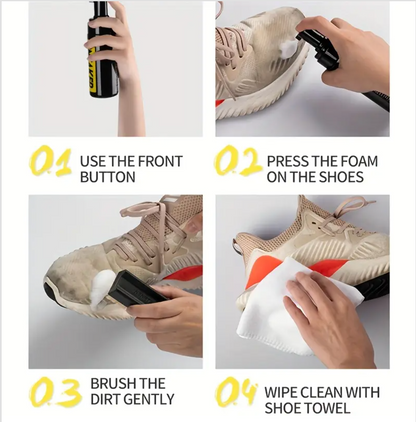 01 USE THE FRONT BUTTON

02 PRESS THE FOAM ON THE SHOES

03 BRUSH THE DIRT GENTLY

04 WIPE CLEAN WITH SHOE TOWEL